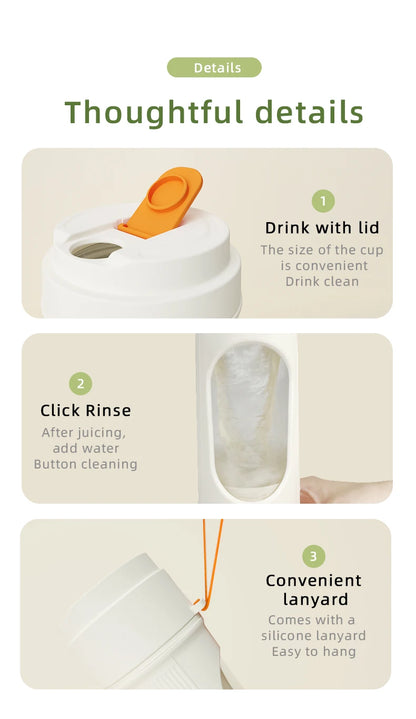 Details

Thoughtful details

1

Drink with lid

The size of the cup is convenient Drink clean

2

Click Rinse

After juicing, add water Button cleaning

3

Convenient lanyard

Comes with a silicone lanyard Easy to hang