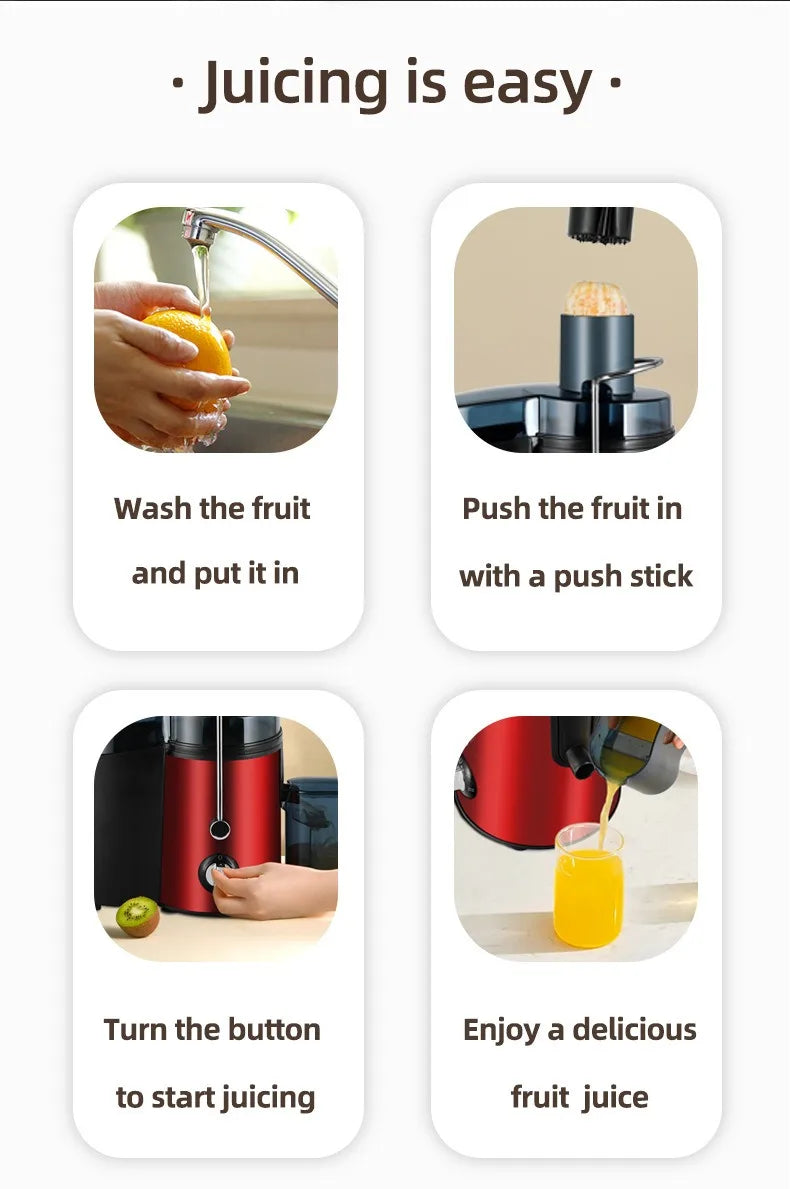 · Juicing is easy ·

Wash the fruit
and put it in

Push the fruit in
with a push stick

Turn the button
to start juicing

Enjoy a delicious
fruit juice